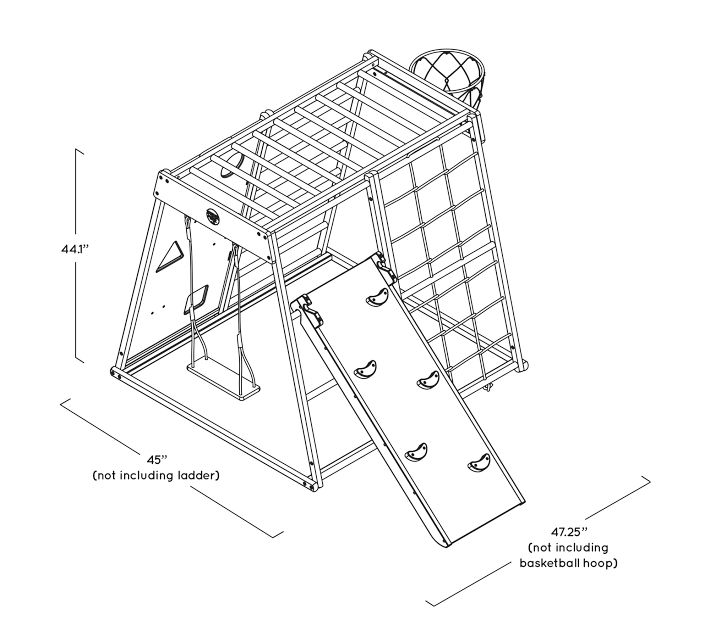 44.1"

45"
(not including ladder)

47.25"
(not including
basketball hoop)